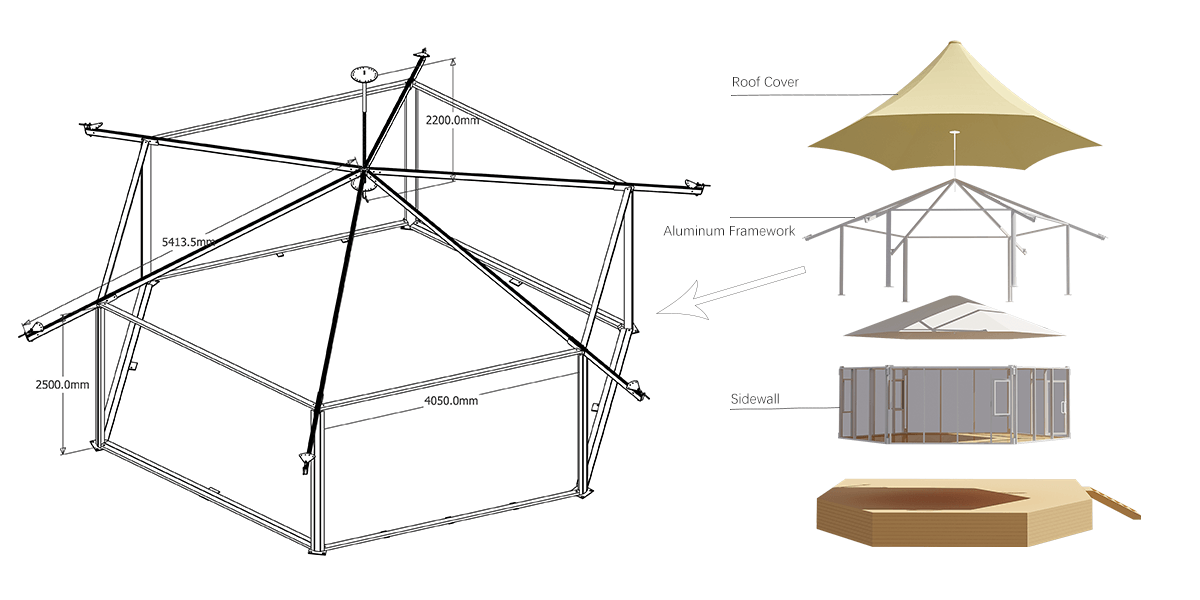 2200.0mm

5413.5mm

2500.0mm

4050.0mm

Roof Cover

Aluminum Framework

Sidewall